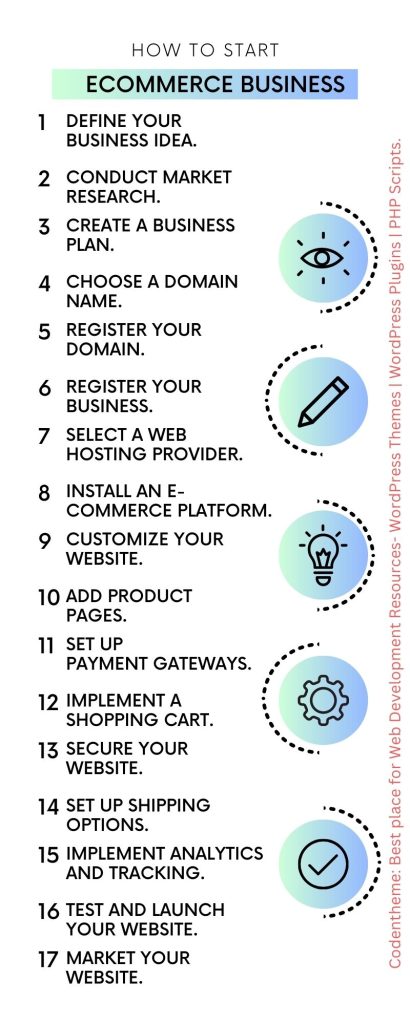 HOW TO START

ECOMMERCE BUSINESS

1 DEFINE YOUR BUSINESS IDEA.

2 CONDUCT MARKET RESEARCH.

3 CREATE A BUSINESS PLAN.

4 CHOOSE A DOMAIN NAME.

5 REGISTER YOUR DOMAIN.

6 REGISTER YOUR BUSINESS.

7 SELECT A WEB HOSTING PROVIDER.

8 INSTALL AN E-COMMERCE PLATFORM.

9 CUSTOMIZE YOUR WEBSITE.

10 ADD PRODUCT PAGES.

11 SET UP PAYMENT GATEWAYS.

12 IMPLEMENT A SHOPPING CART.

13 SECURE YOUR WEBSITE.

14 SET UP SHIPPING OPTIONS.

15 IMPLEMENT ANALYTICS AND TRACKING.

16 TEST AND LAUNCH YOUR WEBSITE.

17 MARKET YOUR WEBSITE.

Codentheme: Best place for Web Development Resources- WordPress Themes | WordPress Plugins | PHP Scripts.